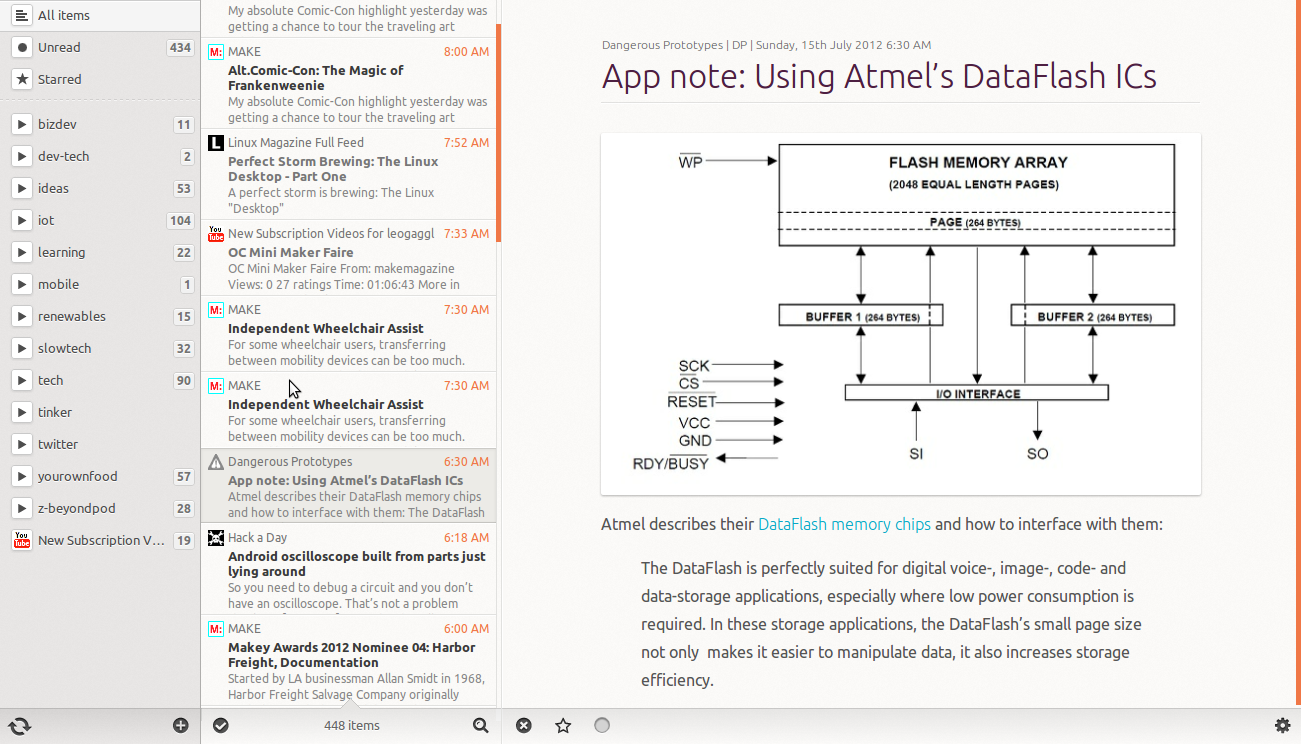 All items
Unread 434
Starred
bizdev 11
dev-tech 2
ideas 53
iot 104
learning 22
mobile 1
renewables 15
slowtech 32
tech 90
tinker
twitter
yourownfood 57
z-beyondpod 28
New Subscription V... 19

My absolute Comic-Con highlight yesterday was getting a chance to tour the traveling art

MAKE 8:00 AM
Alt.Comic-Con: The Magic of Frankenweenie
My absolute Comic-Con highlight yesterday was getting a chance to tour the traveling art

Linux Magazine Full Feed 7:52 AM
Perfect Storm Brewing: The Linux Desktop - Part One
A perfect storm is brewing: The Linux "Desktop"

New Subscription Videos for leogaggl 7:33 AM
OC Mini Maker Faire
OC Mini Maker Faire From: makemagazine Views: 0 27 ratings Time: 01:06:43 More in

MAKE 7:30 AM
Independent Wheelchair Assist
For some wheelchair users, transferring between mobility devices can be too much.

MAKE 7:30 AM
Independent Wheelchair Assist
For some wheelchair users, transferring between mobility devices can be too much.

Dangerous Prototypes 6:30 AM
App note: Using Atmel's DataFlash ICs
Atmel describes their DataFlash memory chips and how to interface with them: The DataFlash

Hack a Day 6:18 AM
Android oscilloscope built from parts just lying around
So you need to debug a circuit and you don't have an oscilloscope. That's not a problem

MAKE 6:00 AM
Makey Awards 2012 Nominee 04: Harbor Freight, Documentation
Started by LA businessman Allan Smidt in 1968, Harbor Freight Salvage Company originally

448 items

Dangerous Prototypes | DP | Sunday, 15th July 2012 6:30 AM
App note: Using Atmel's DataFlash ICs

$\overline{WP}$
FLASH MEMORY ARRAY
(2048 EQUAL LENGTH PAGES)
PAGE (264 BYTES)
BUFFER 1 (264 BYTES)
BUFFER 2 (264 BYTES)
SCK
$\overline{CS}$
$\overline{RESET}$
VCC
GND
RDY/$\overline{BUSY}$
I/O INTERFACE
SI
SO

Atmel describes their DataFlash memory chips and how to interface with them:

The DataFlash is perfectly suited for digital voice-, image-, code- and data-storage applications, especially where low power consumption is required. In these storage applications, the DataFlash's small page size not only makes it easier to manipulate data, it also increases storage efficiency.